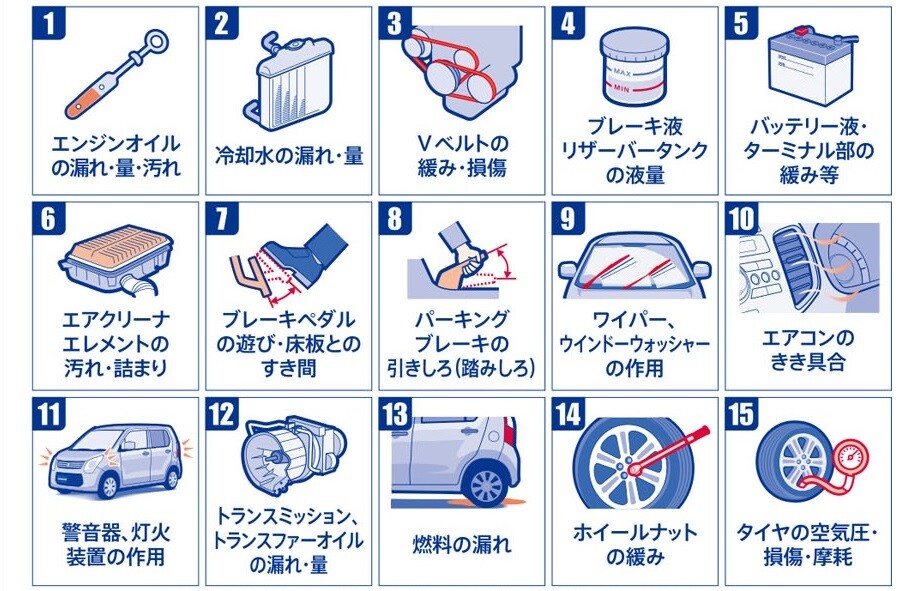 1
エンジンオイルの漏れ・量・汚れ

2
冷却水の漏れ・量

3
Vベルトの緩み・損傷

4
MAX
MIN
ブレーキ液リザーバータンクの液量

5
バッテリー液・ターミナル部の緩み等

6
エアクリーナエレメントの汚れ・詰まり

7
ブレーキペダルの遊び・床板とのすき間

8
パーキングブレーキの引きしろ(踏みしろ)

9
ワイパー、ウインドーウォッシャーの作用

10
エアコンのきき具合

11
警音器、灯火装置の作用

12
トランスミッション、トランスファーオイルの漏れ・量

13
燃料の漏れ

14
ホイールナットの緩み

15
タイヤの空気圧・損傷・摩耗