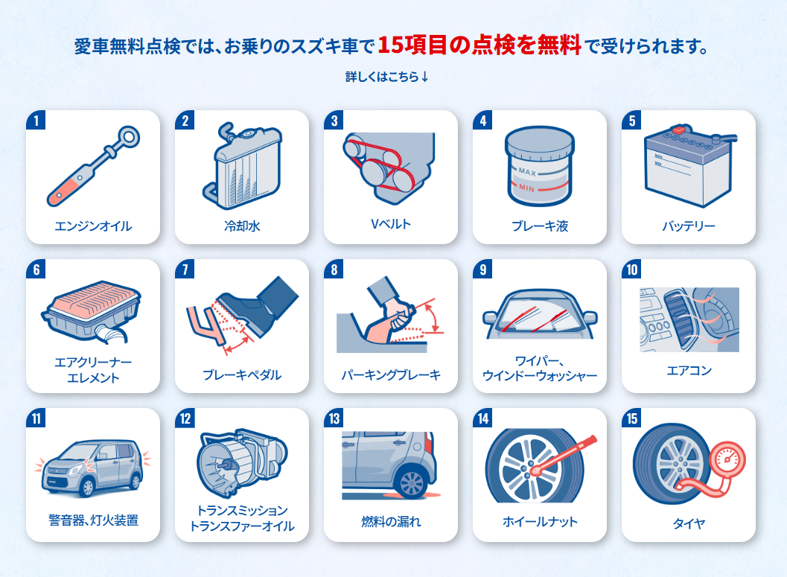 愛車無料点検では、お乗りのスズキ車で15項目の点検を無料で受けられます。

詳しくはこちら↓

1
エンジンオイル

2
冷却水

3
Vベルト

4
MAX
MIN
ブレーキ液

5
バッテリー

6
エアクリーナーエレメント

7
ブレーキペダル

8
パーキングブレーキ

9
ワイパー、ウインドーウォッシャー

10
エアコン

11
警音器、灯火装置

12
トランスミッショントランスファーオイル

13
燃料の漏れ

14
ホイールナット

15
タイヤ