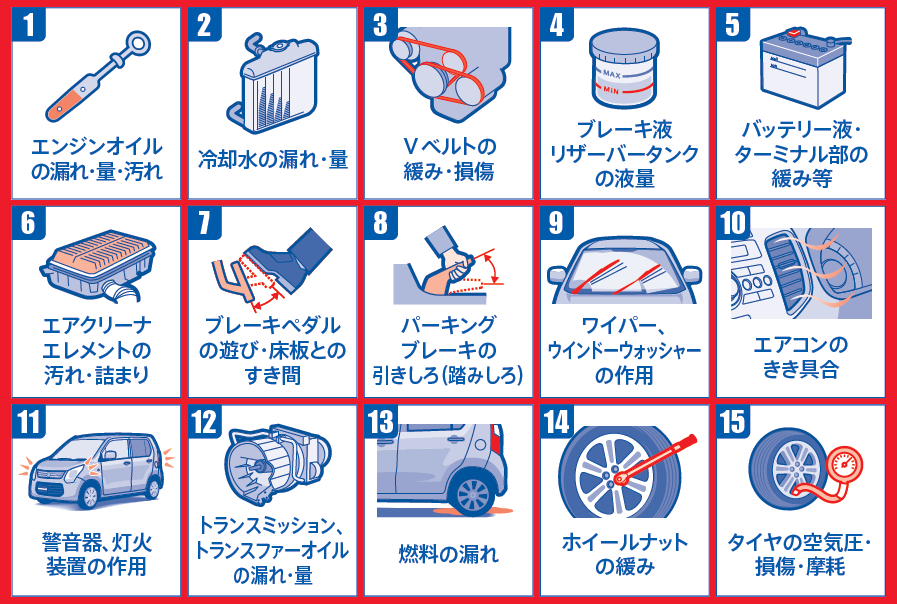 1
エンジンオイルの漏れ・量・汚れ

2
冷却水の漏れ・量

3
Vベルトの緩み・損傷

4
MAX
MIN
ブレーキ液リザーバータンクの液量

5
バッテリー液・ターミナル部の緩み等

6
エアクリーナエレメントの汚れ・詰まり

7
ブレーキペダルの遊び・床板とのすき間

8
パーキングブレーキの引きしろ(踏みしろ)

9
ワイパー、ウインドーウォッシャーの作用

10
エアコンのきき具合

11
警音器、灯火装置の作用

12
トランスミッション、トランスファーオイルの漏れ・量

13
燃料の漏れ

14
ホイールナットの緩み

15
タイヤの空気圧・損傷・摩耗