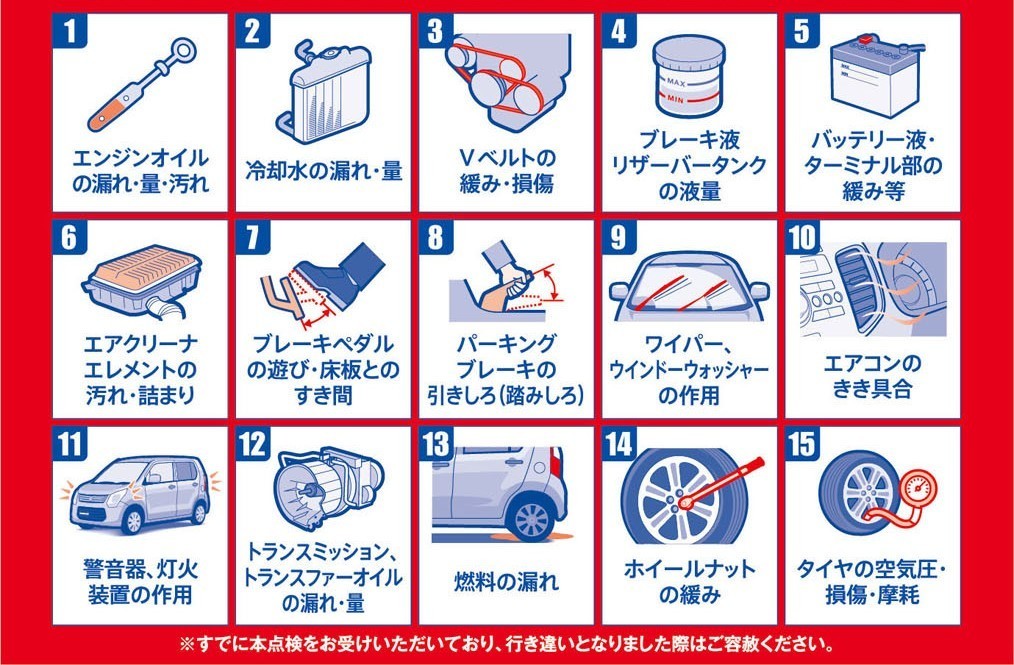 1
エンジンオイルの漏れ・量・汚れ

2
冷却水の漏れ・量

3
Vベルトの緩み・損傷

4
MAX
MIN
ブレーキ液リザーバータンクの液量

5
バッテリー液・ターミナル部の緩み等

6
エアクリーナエレメントの汚れ・詰まり

7
ブレーキペダルの遊び・床板とのすき間

8
パーキングブレーキの引きしろ(踏みしろ)

9
ワイパー、ウインドーウォッシャーの作用

10
エアコンのきき具合

11
警音器、灯火装置の作用

12
トランスミッション、トランスファーオイルの漏れ・量

13
燃料の漏れ

14
ホイールナットの緩み

15
タイヤの空気圧・損傷・摩耗

※すでに本点検をお受けいただいており、行き違いとなりました際はご容赦ください。