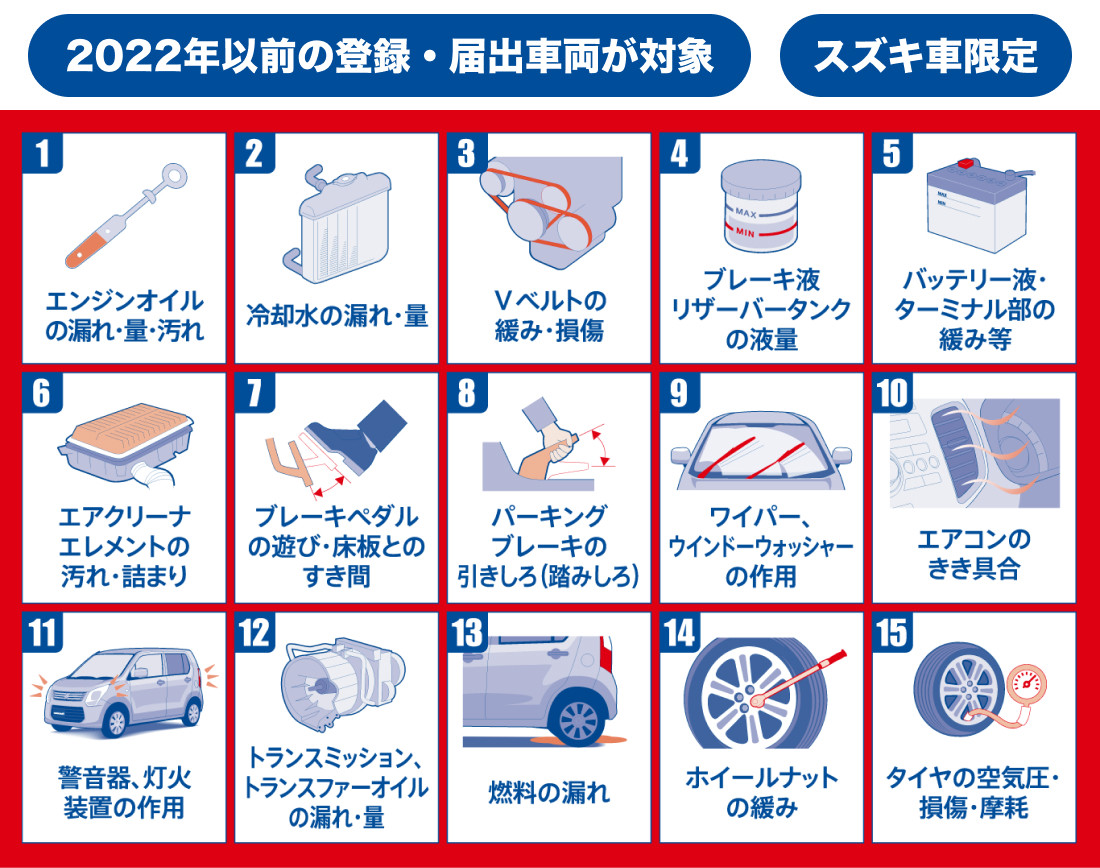 2022年以前の登録・届出車両が対象

スズキ車限定

1
エンジンオイルの漏れ・量・汚れ

2
冷却水の漏れ・量

3
Vベルトの緩み・損傷

4
MAX
MIN
ブレーキ液リザーバータンクの液量

5
MAX
MIN
バッテリー液・ターミナル部の緩み等

6
エアクリーナエレメントの汚れ・詰まり

7
ブレーキペダルの遊び・床板とのすき間

8
パーキングブレーキの引きしろ(踏みしろ)

9
ワイパー、ウインドーウォッシャーの作用

10
エアコンのきき具合

11
警音器、灯火装置の作用

12
トランスミッション、トランスファーオイルの漏れ・量

13
燃料の漏れ

14
ホイールナットの緩み

15
タイヤの空気圧・損傷・摩耗