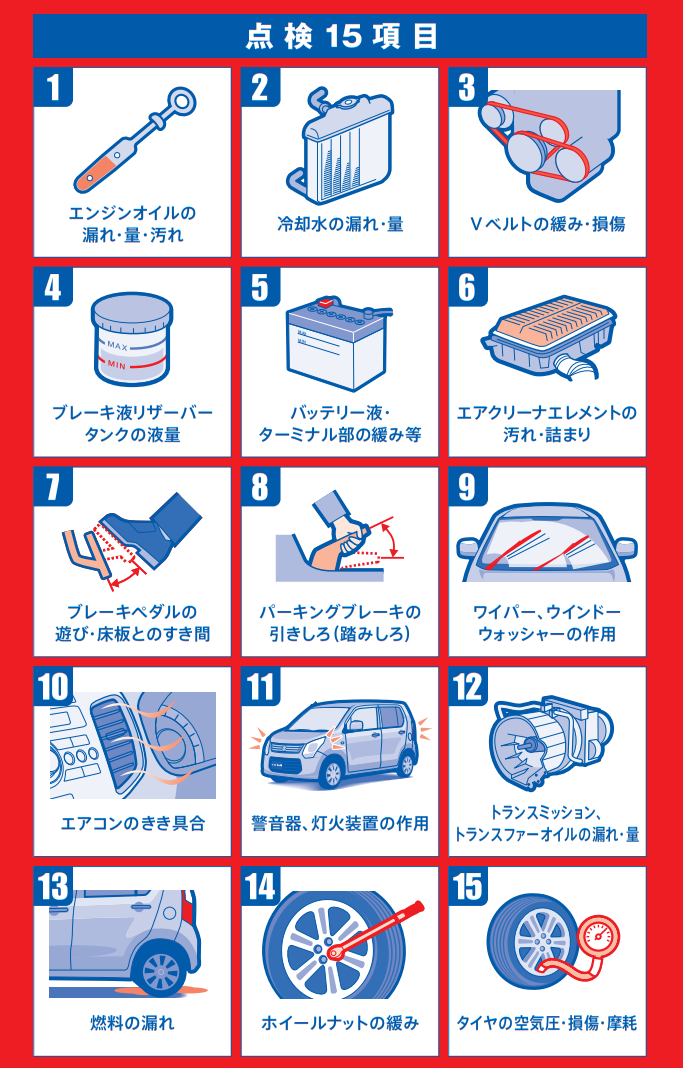 点検15項目

1
エンジンオイルの漏れ・量・汚れ

2
冷却水の漏れ・量

3
Vベルトの緩み・損傷

4
MAX
MIN
ブレーキ液リザーバータンクの液量

5
バッテリー液・ターミナル部の緩み等

6
エアクリーナエレメントの汚れ・詰まり

7
ブレーキペダルの遊び・床板とのすき間

8
パーキングブレーキの引きしろ(踏みしろ)

9
ワイパー、ウインドーウォッシャーの作用

10
エアコンのきき具合

11
警音器、灯火装置の作用

12
トランスミッション、トランスファーオイルの漏れ・量

13
燃料の漏れ

14
ホイールナットの緩み

15
タイヤの空気圧・損傷・摩耗