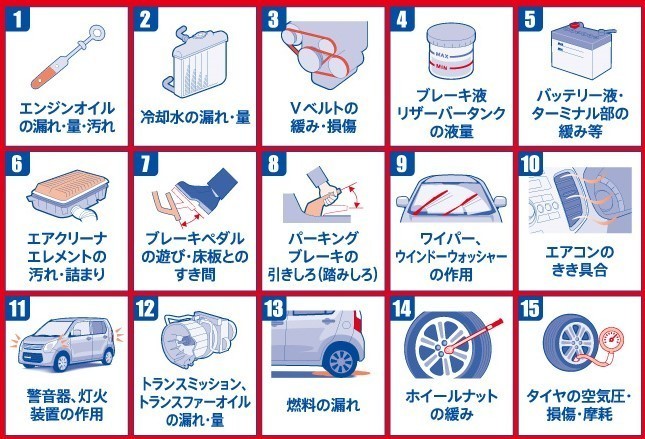 1
エンジンオイルの漏れ・量・汚れ

2
冷却水の漏れ・量

3
Vベルトの緩み・損傷

4
MAX
MIN
ブレーキ液リザーバータンクの液量

5
バッテリー液・ターミナル部の緩み等

6
エアクリーナエレメントの汚れ・詰まり

7
ブレーキペダルの遊び・床板とのすき間

8
パーキングブレーキの引きしろ(踏みしろ)

9
ワイパー、ウインドーウォッシャーの作用

10
エアコンのきき具合

11
警音器、灯火装置の作用

12
トランスミッション、トランスファーオイルの漏れ・量

13
燃料の漏れ

14
ホイールナットの緩み

15
タイヤの空気圧・損傷・摩耗