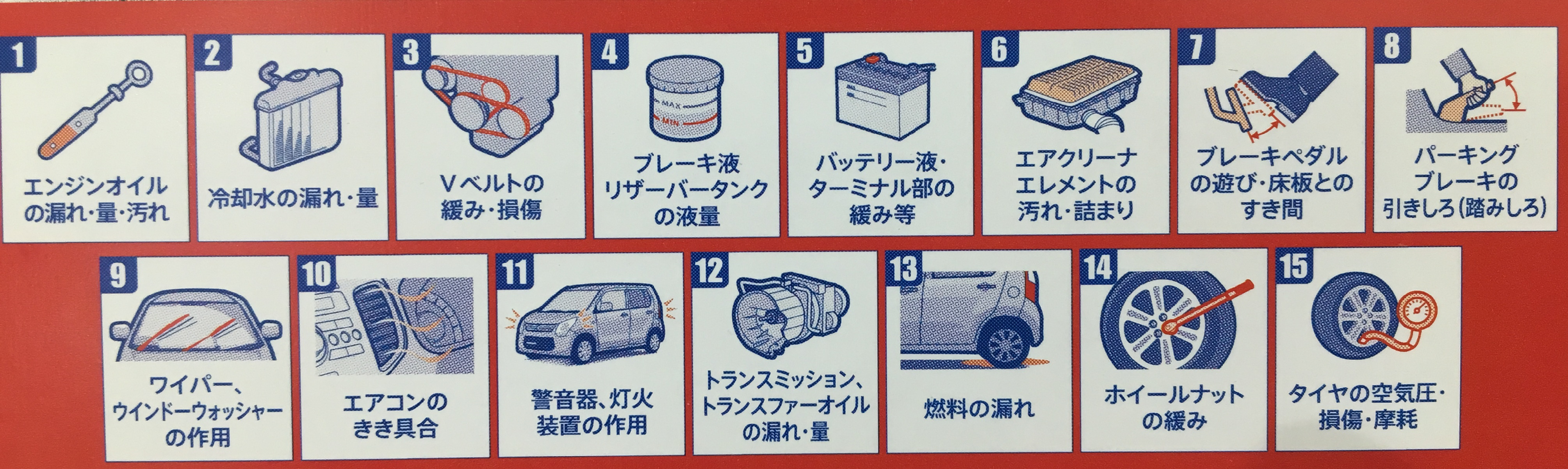 1
エンジンオイルの漏れ・量・汚れ

2
冷却水の漏れ・量

3
Vベルトの緩み・損傷

4
MAX
MIN
ブレーキ液リザーバータンクの液量

5
バッテリー液・ターミナル部の緩み等

6
エアクリーナエレメントの汚れ・詰まり

7
ブレーキペダルの遊び・床板とのすき間

8
パーキングブレーキの引きしろ(踏みしろ)

9
ワイパー、ウインドーウォッシャーの作用

10
エアコンのきき具合

11
警音器、灯火装置の作用

12
トランスミッション、トランスファーオイルの漏れ・量

13
燃料の漏れ

14
ホイールナットの緩み

15
タイヤの空気圧・損傷・摩耗