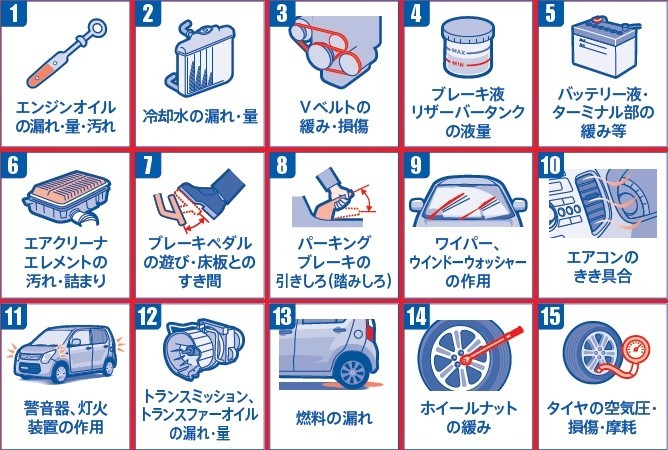 1
エンジンオイルの漏れ・量・汚れ

2
冷却水の漏れ・量

3
Vベルトの緩み・損傷

4
MAX
MIN
ブレーキ液リザーバータンクの液量

5
バッテリー液・ターミナル部の緩み等

6
エアクリーナエレメントの汚れ・詰まり

7
ブレーキペダルの遊び・床板とのすき間

8
パーキングブレーキの引きしろ(踏みしろ)

9
ワイパー、ウインドーウォッシャーの作用

10
エアコンのきき具合

11
警音器、灯火装置の作用

12
トランスミッション、トランスファーオイルの漏れ・量

13
燃料の漏れ

14
ホイールナットの緩み

15
タイヤの空気圧・損傷・摩耗