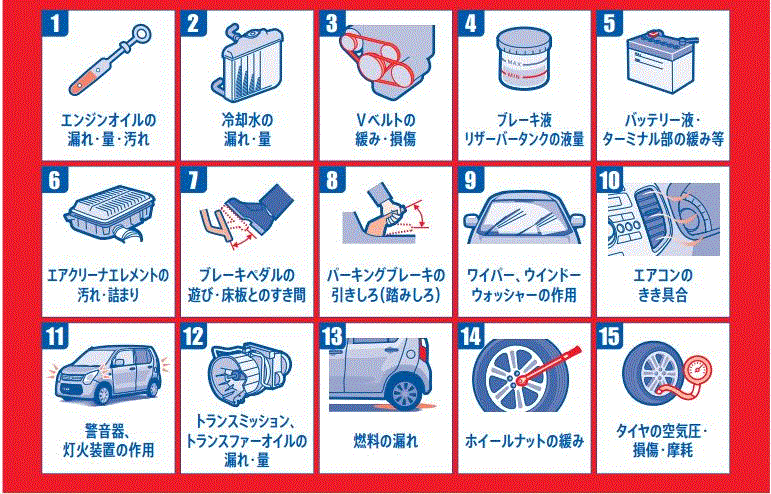 1
エンジンオイルの漏れ・量・汚れ

2
冷却水の漏れ・量

3
Vベルトの緩み・損傷

4
MAX
MIN
ブレーキ液リザーバータンクの液量

5
バッテリー液・ターミナル部の緩み等

6
エアクリーナエレメントの汚れ・詰まり

7
ブレーキペダルの遊び・床板とのすき間

8
パーキングブレーキの引きしろ(踏みしろ)

9
ワイパー、ウインドーウォッシャーの作用

10
エアコンのきき具合

11
警音器、灯火装置の作用

12
トランスミッション、トランスファーオイルの漏れ・量

13
燃料の漏れ

14
ホイールナットの緩み

15
タイヤの空気圧・損傷・摩耗