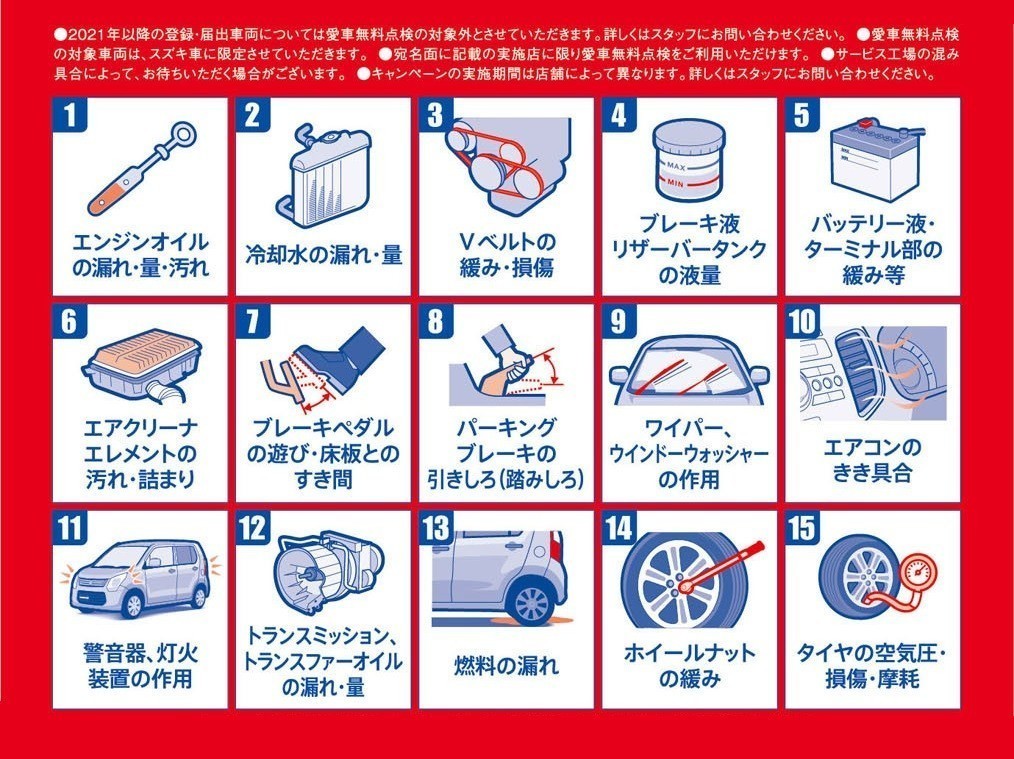 ●2021年以降の登録・届出車両については愛車無料点検の対象外とさせていただきます。詳しくはスタッフにお問い合わせください。 ●愛車無料点検の対象車両は、スズキ車に限定させていただきます。 ●宛名面に記載の実施店に限り愛車無料点検をご利用いただけます。 ●サービス工場の混み具合によって、お待ちいただく場合がございます。 ●キャンペーンの実施期間は店舗によって異なります。詳しくはスタッフにお問い合わせください。

1
エンジンオイルの漏れ・量・汚れ

2
冷却水の漏れ・量

3
Vベルトの緩み・損傷

4
MAX
MIN
ブレーキ液リザーバータンクの液量

5
バッテリー液・ターミナル部の緩み等

6
エアクリーナエレメントの汚れ・詰まり

7
ブレーキペダルの遊び・床板とのすき間

8
パーキングブレーキの引きしろ(踏みしろ)

9
ワイパー、ウインドーウォッシャーの作用

10
エアコンのきき具合

11
警音器、灯火装置の作用

12
トランスミッション、トランスファーオイルの漏れ・量

13
燃料の漏れ

14
ホイールナットの緩み

15
タイヤの空気圧・損傷・摩耗