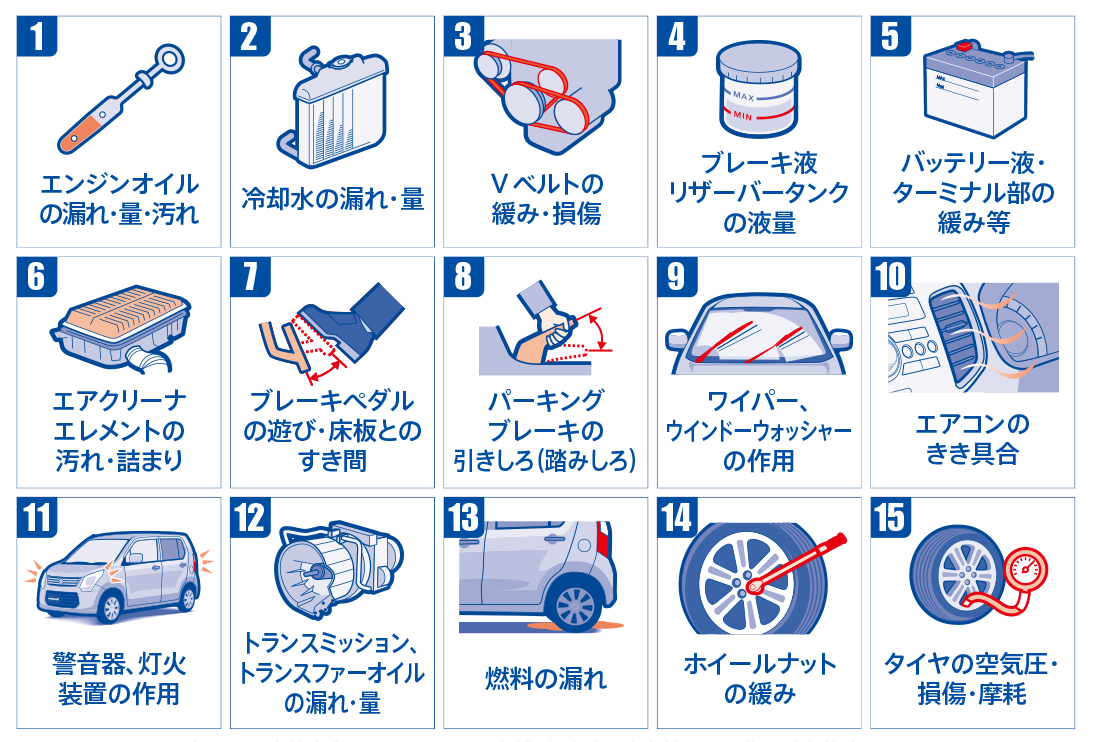 1
エンジンオイルの漏れ・量・汚れ

2
冷却水の漏れ・量

3
Vベルトの緩み・損傷

4
MAX
MIN
ブレーキ液リザーバータンクの液量

5
バッテリー液・ターミナル部の緩み等

6
エアクリーナエレメントの汚れ・詰まり

7
ブレーキペダルの遊び・床板とのすき間

8
パーキングブレーキの引きしろ(踏みしろ)

9
ワイパー、ウインドーウォッシャーの作用

10
エアコンのきき具合

11
警音器、灯火装置の作用

12
トランスミッション、トランスファーオイルの漏れ・量

13
燃料の漏れ

14
ホイールナットの緩み

15
タイヤの空気圧・損傷・摩耗