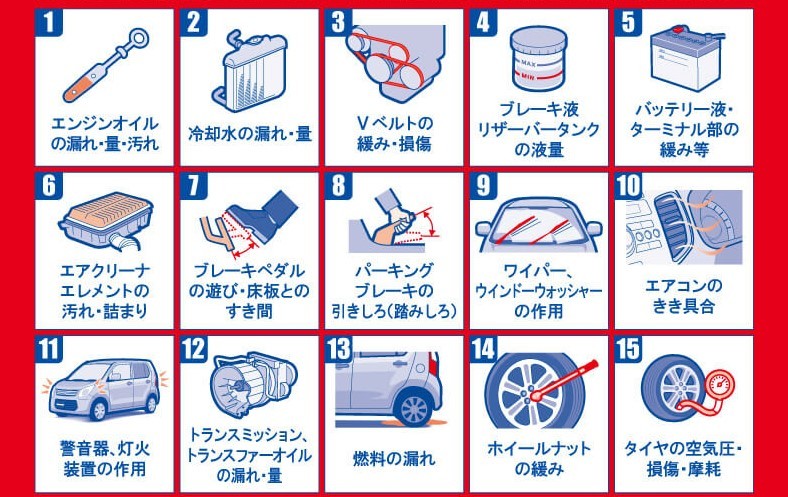 1
エンジンオイルの漏れ・量・汚れ

2
冷却水の漏れ・量

3
Vベルトの緩み・損傷

4
MAX
MIN
ブレーキ液リザーバータンクの液量

5
バッテリー液・ターミナル部の緩み等

6
エアクリーナエレメントの汚れ・詰まり

7
ブレーキペダルの遊び・床板とのすき間

8
パーキングブレーキの引きしろ(踏みしろ)

9
ワイパー、ウインドーウォッシャーの作用

10
エアコンのきき具合

11
警音器、灯火装置の作用

12
トランスミッション、トランスファーオイルの漏れ・量

13
燃料の漏れ

14
ホイールナットの緩み

15
タイヤの空気圧・損傷・摩耗