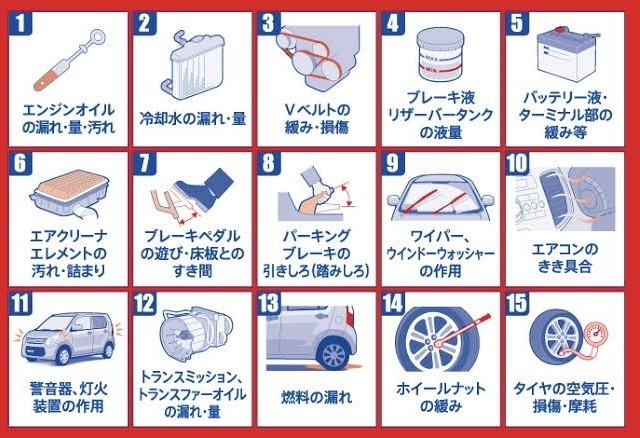 1
エンジンオイルの漏れ・量・汚れ

2
冷却水の漏れ・量

3
Vベルトの緩み・損傷

4
MAX
MIN
ブレーキ液リザーバータンクの液量

5
バッテリー液・ターミナル部の緩み等

6
エアクリーナエレメントの汚れ・詰まり

7
ブレーキペダルの遊び・床板とのすき間

8
パーキングブレーキの引きしろ(踏みしろ)

9
ワイパー、ウインドーウォッシャーの作用

10
エアコンのきき具合

11
警音器、灯火装置の作用

12
トランスミッション、トランスファーオイルの漏れ・量

13
燃料の漏れ

14
ホイールナットの緩み

15
タイヤの空気圧・損傷・摩耗