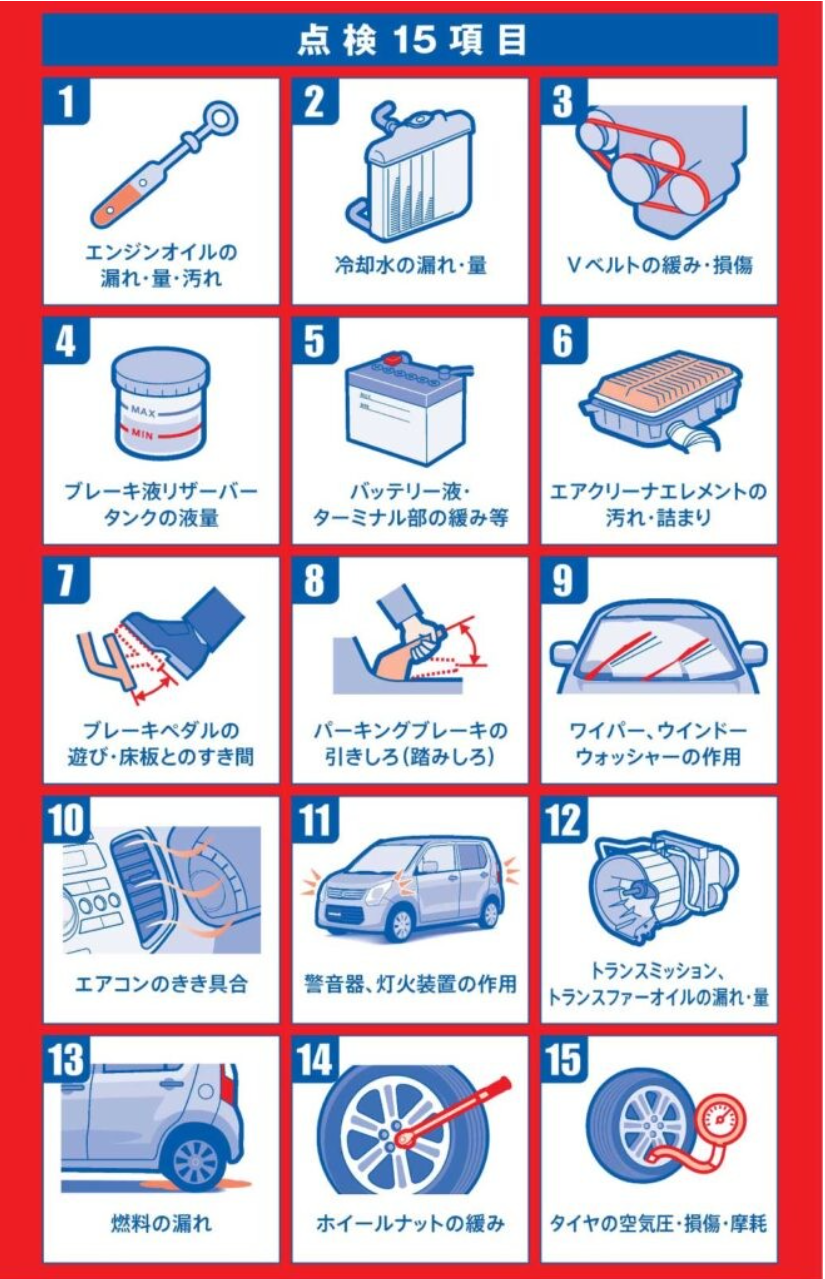 点検 15 項目

1
エンジンオイルの漏れ・量・汚れ

2
冷却水の漏れ・量

3
Vベルトの緩み・損傷

4
MAX
MIN
ブレーキ液リザーバータンクの液量

5
バッテリー液・ターミナル部の緩み等

6
エアクリーナエレメントの汚れ・詰まり

7
ブレーキペダルの遊び・床板とのすき間

8
パーキングブレーキの引きしろ（踏みしろ）

9
ワイパー、ウインドーウォッシャーの作用

10
エアコンのきき具合

11
警音器、灯火装置の作用

12
トランスミッション、トランスファーオイルの漏れ・量

13
燃料の漏れ

14
ホイールナットの緩み

15
タイヤの空気圧・損傷・摩耗