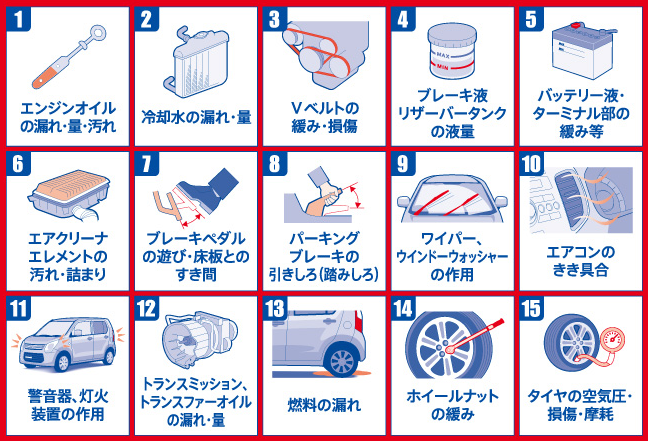 1
エンジンオイルの漏れ・量・汚れ

2
冷却水の漏れ・量

3
Vベルトの緩み・損傷

4
MAX
MIN
ブレーキ液リザーバータンクの液量

5
バッテリー液・ターミナル部の緩み等

6
エアクリーナエレメントの汚れ・詰まり

7
ブレーキペダルの遊び・床板とのすき間

8
パーキングブレーキの引きしろ(踏みしろ)

9
ワイパー、ウインドーウォッシャーの作用

10
エアコンのきき具合

11
警音器、灯火装置の作用

12
トランスミッション、トランスファーオイルの漏れ・量

13
燃料の漏れ

14
ホイールナットの緩み

15
タイヤの空気圧・損傷・摩耗