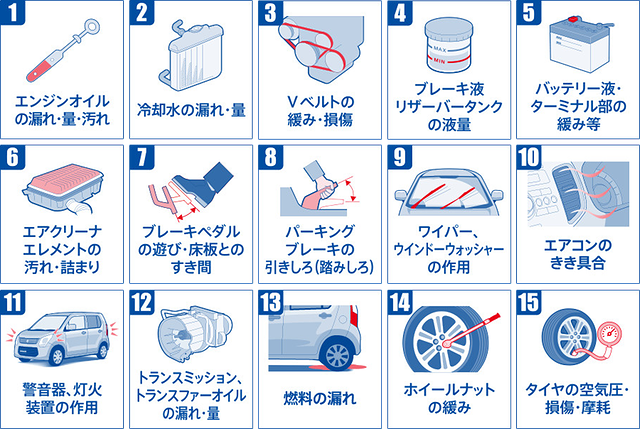 1
エンジンオイルの漏れ・量・汚れ

2
冷却水の漏れ・量

3
Vベルトの緩み・損傷

4
MAX
MIN
ブレーキ液リザーバータンクの液量

5
バッテリー液・ターミナル部の緩み等

6
エアクリーナエレメントの汚れ・詰まり

7
ブレーキペダルの遊び・床板とのすき間

8
パーキングブレーキの引きしろ（踏みしろ）

9
ワイパー、ウインドーウォッシャーの作用

10
エアコンのきき具合

11
警音器、灯火装置の作用

12
トランスミッション、トランスファーオイルの漏れ・量

13
燃料の漏れ

14
ホイールナットの緩み

15
タイヤの空気圧・損傷・摩耗