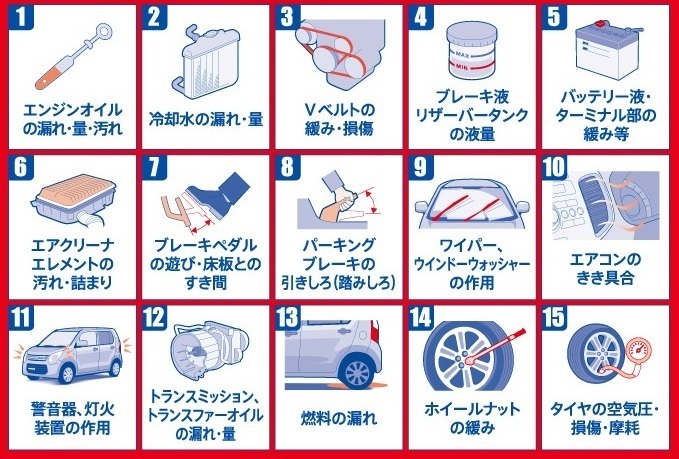 1
エンジンオイルの漏れ・量・汚れ

2
冷却水の漏れ・量

3
Vベルトの緩み・損傷

4
MAX
MIN
ブレーキ液リザーバータンクの液量

5
バッテリー液・ターミナル部の緩み等

6
エアクリーナエレメントの汚れ・詰まり

7
ブレーキペダルの遊び・床板とのすき間

8
パーキングブレーキの引きしろ(踏みしろ)

9
ワイパー、ウインドーウォッシャーの作用

10
エアコンのきき具合

11
警音器、灯火装置の作用

12
トランスミッション、トランスファーオイルの漏れ・量

13
燃料の漏れ

14
ホイールナットの緩み

15
タイヤの空気圧・損傷・摩耗