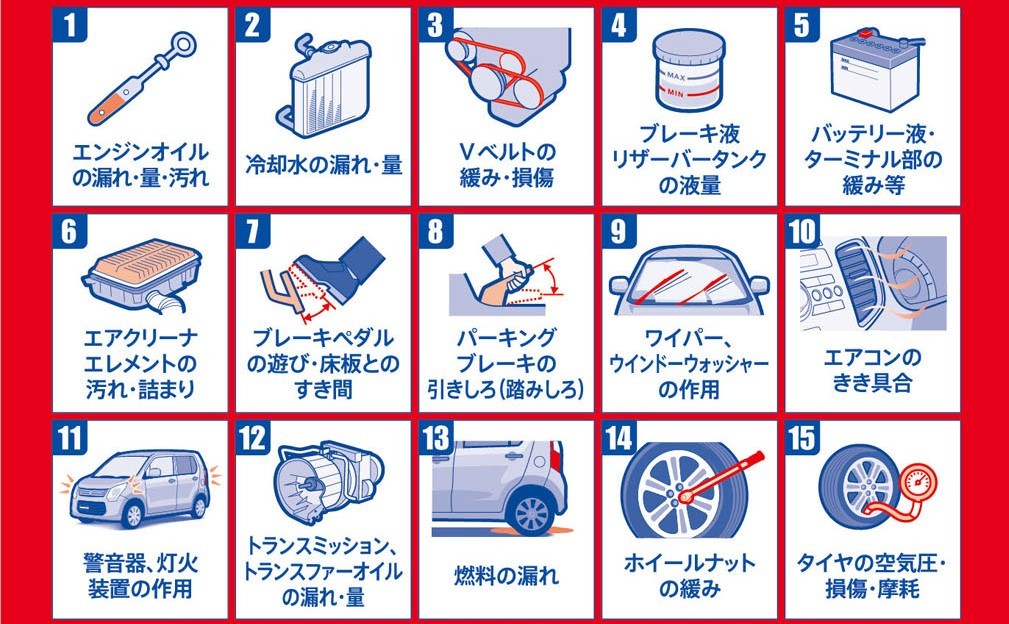 1
エンジンオイルの漏れ・量・汚れ

2
冷却水の漏れ・量

3
Vベルトの緩み・損傷

4
MAX
MIN
ブレーキ液リザーバータンクの液量

5
バッテリー液・ターミナル部の緩み等

6
エアクリーナエレメントの汚れ・詰まり

7
ブレーキペダルの遊び・床板とのすき間

8
パーキングブレーキの引きしろ(踏みしろ)

9
ワイパー、ウインドーウォッシャーの作用

10
エアコンのきき具合

11
警音器、灯火装置の作用

12
トランスミッション、トランスファーオイルの漏れ・量

13
燃料の漏れ

14
ホイールナットの緩み

15
タイヤの空気圧・損傷・摩耗