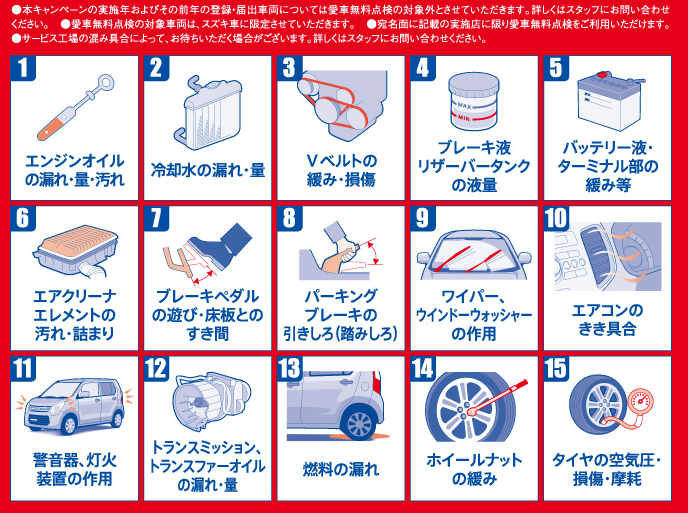 ●本キャンペーンの実施年およびその前年の登録・届出車両については愛車無料点検の対象外とさせていただきます。詳しくはスタッフにお問い合わせください。　●愛車無料点検の対象車両は、スズキ車に限定させていただきます。　●宛名面に記載の実施店に限り愛車無料点検をご利用いただけます。
●サービス工場の混み具合によって、お待ちいただく場合がございます。詳しくはスタッフにお問い合わせください。

1
エンジンオイルの漏れ・量・汚れ

2
冷却水の漏れ・量

3
Vベルトの緩み・損傷

4
MAX
MIN
ブレーキ液リザーバータンクの液量

5
バッテリー液・ターミナル部の緩み等

6
エアクリーナエレメントの汚れ・詰まり

7
ブレーキペダルの遊び・床板とのすき間

8
パーキングブレーキの引きしろ（踏みしろ）

9
ワイパー、ウインドーウォッシャーの作用

10
エアコンのきき具合

11
警音器、灯火装置の作用

12
トランスミッション、トランスファーオイルの漏れ・量

13
燃料の漏れ

14
ホイールナットの緩み

15
タイヤの空気圧・損傷・摩耗