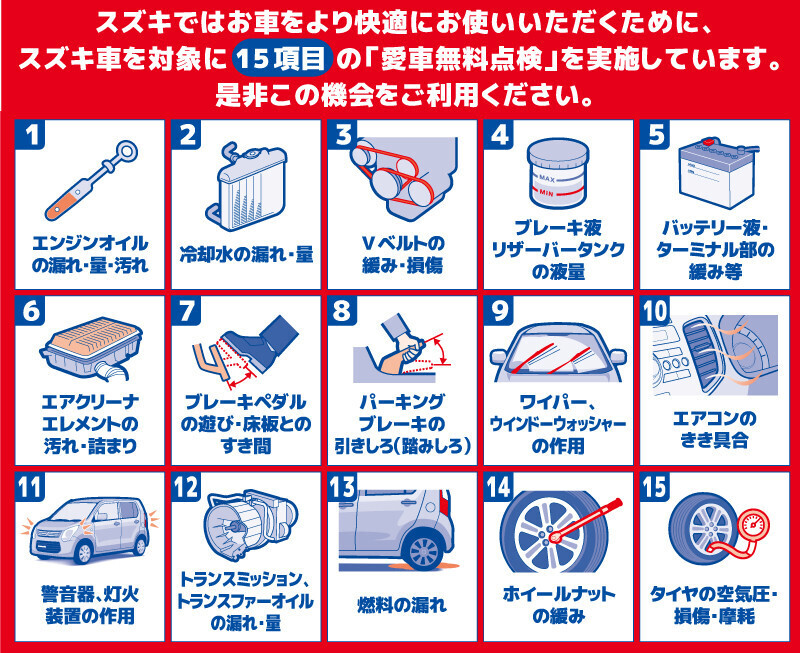 スズキではお車をより快適にお使いいただくために、
スズキ車を対象に 15項目 の「愛車無料点検」を実施しています。
是非この機会をご利用ください。

1
エンジンオイルの漏れ・量・汚れ

2
冷却水の漏れ・量

3
Vベルトの緩み・損傷

4
MAX
MIN
ブレーキ液リザーバータンクの液量

5
バッテリー液・ターミナル部の緩み等

6
エアクリーナエレメントの汚れ・詰まり

7
ブレーキペダルの遊び・床板とのすき間

8
パーキングブレーキの引きしろ(踏みしろ)

9
ワイパー、ウインドーウォッシャーの作用

10
エアコンのきき具合

11
警音器、灯火装置の作用

12
トランスミッション、トランスファーオイルの漏れ・量

13
燃料の漏れ

14
ホイールナットの緩み

15
タイヤの空気圧・損傷・摩耗