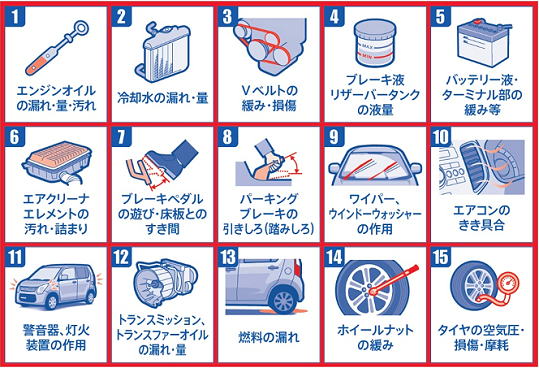 1
エンジンオイルの漏れ・量・汚れ

2
冷却水の漏れ・量

3
Vベルトの緩み・損傷

4
MAX
MIN
ブレーキ液リザーバータンクの液量

5
バッテリー液・ターミナル部の緩み等

6
エアクリーナエレメントの汚れ・詰まり

7
ブレーキペダルの遊び・床板とのすき間

8
パーキングブレーキの引きしろ(踏みしろ)

9
ワイパー、ウインドーウォッシャーの作用

10
エアコンのきき具合

11
警音器、灯火装置の作用

12
トランスミッション、トランスファーオイルの漏れ・量

13
燃料の漏れ

14
ホイールナットの緩み

15
タイヤの空気圧・損傷・摩耗