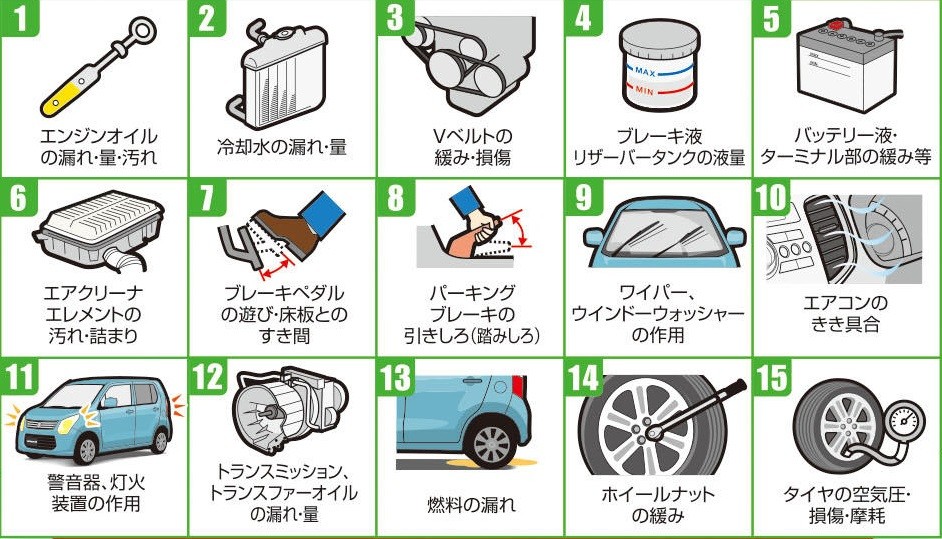 1
エンジンオイルの漏れ・量・汚れ

2
冷却水の漏れ・量

3
Vベルトの緩み・損傷

4
MAX
MIN
ブレーキ液リザーバータンクの液量

5
バッテリー液・ターミナル部の緩み等

6
エアクリーナエレメントの汚れ・詰まり

7
ブレーキペダルの遊び・床板とのすき間

8
パーキングブレーキの引きしろ(踏みしろ)

9
ワイパー、ウインドーウォッシャーの作用

10
エアコンのきき具合

11
警音器、灯火装置の作用

12
トランスミッション、トランスファーオイルの漏れ・量

13
燃料の漏れ

14
ホイールナットの緩み

15
タイヤの空気圧・損傷・摩耗