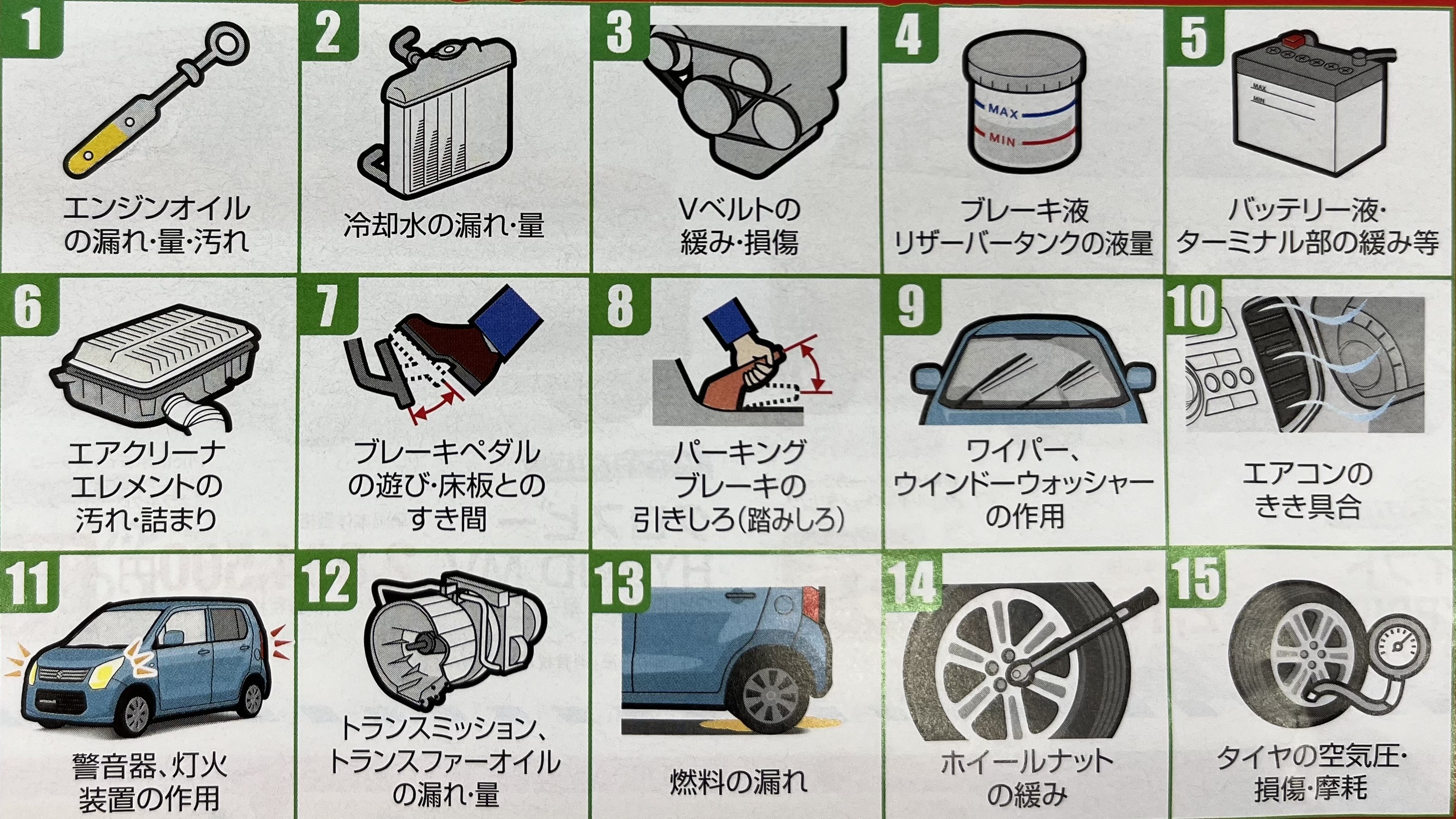 1
エンジンオイルの漏れ・量・汚れ

2
冷却水の漏れ・量

3
Vベルトの緩み・損傷

4
MAX
MIN
ブレーキ液リザーバータンクの液量

5
MAX
MIN
バッテリー液・ターミナル部の緩み等

6
エアクリーナエレメントの汚れ・詰まり

7
ブレーキペダルの遊び・床板とのすき間

8
パーキングブレーキの引きしろ(踏みしろ)

9
ワイパー、ウインドーウォッシャーの作用

10
エアコンのきき具合

11
警音器、灯火装置の作用

12
トランスミッション、トランスファーオイルの漏れ・量

13
燃料の漏れ

14
ホイールナットの緩み

15
タイヤの空気圧・損傷・摩耗