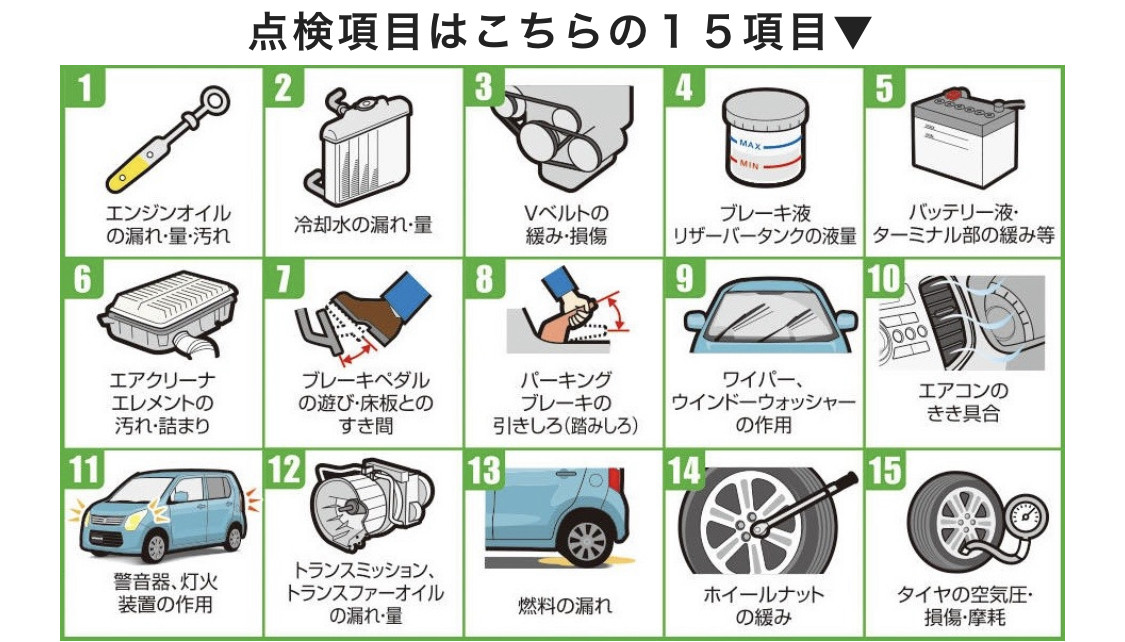 点検項目はこちらの１５項目▼

1
エンジンオイルの漏れ･量･汚れ

2
冷却水の漏れ･量

3
Vベルトの緩み･損傷

4
MAX
MIN
ブレーキ液リザーバータンクの液量

5
バッテリー液･ターミナル部の緩み等

6
エアクリーナエレメントの汚れ･詰まり

7
ブレーキペダルの遊び･床板とのすき間

8
パーキングブレーキの引きしろ(踏みしろ)

9
ワイパー、ウインドーウォッシャーの作用

10
エアコンのきき具合

11
警音器、灯火装置の作用

12
トランスミッション、トランスファーオイルの漏れ･量

13
燃料の漏れ

14
ホイールナットの緩み

15
タイヤの空気圧･損傷･摩耗