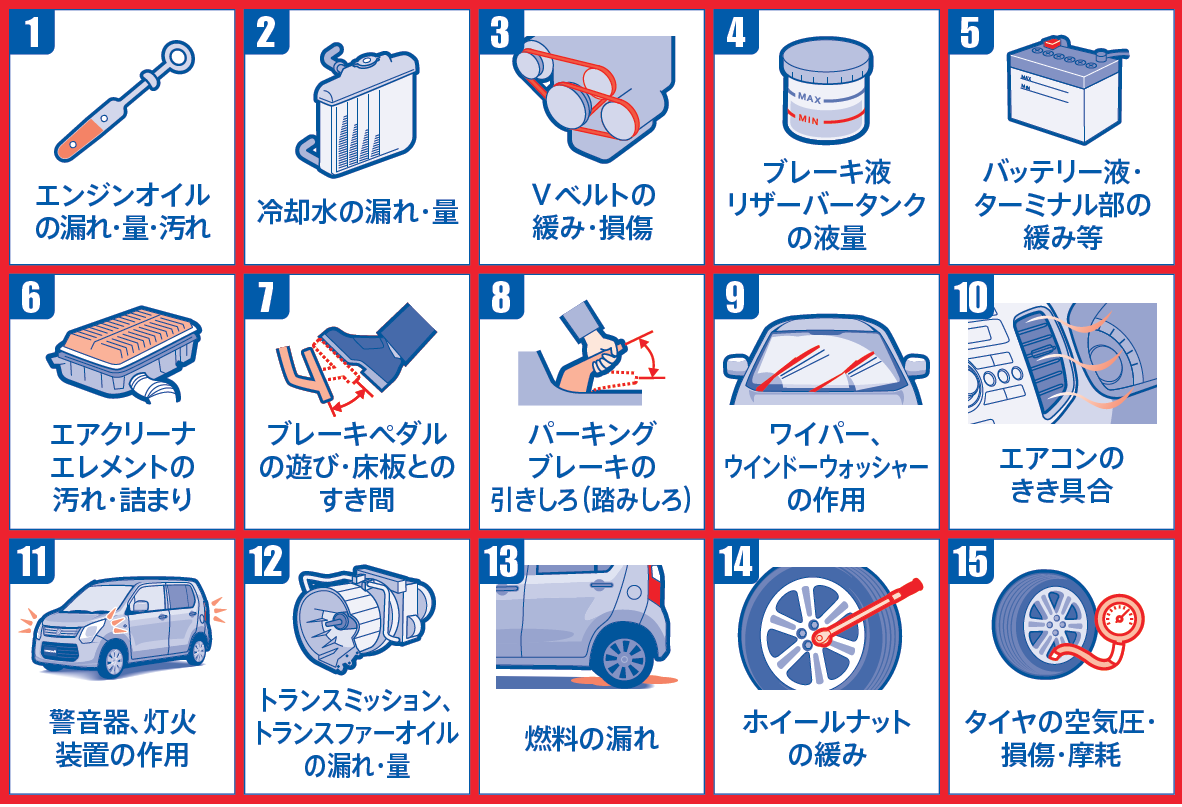 1
エンジンオイルの漏れ・量・汚れ

2
冷却水の漏れ・量

3
Vベルトの緩み・損傷

4
MAX
MIN
ブレーキ液リザーバータンクの液量

5
MAX
MIN
バッテリー液・ターミナル部の緩み等

6
エアクリーナエレメントの汚れ・詰まり

7
ブレーキペダルの遊び・床板とのすき間

8
パーキングブレーキの引きしろ（踏みしろ）

9
ワイパー、ウインドーウォッシャーの作用

10
エアコンのきき具合

11
警音器、灯火装置の作用

12
トランスミッション、トランスファーオイルの漏れ・量

13
燃料の漏れ

14
ホイールナットの緩み

15
タイヤの空気圧・損傷・摩耗