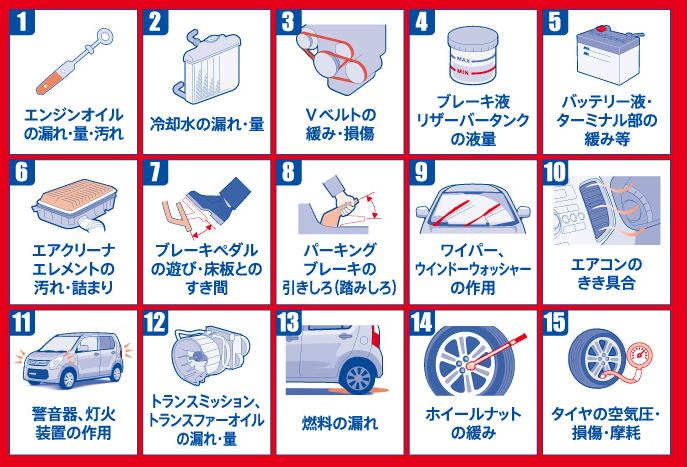 1
エンジンオイルの漏れ・量・汚れ

2
冷却水の漏れ・量

3
Vベルトの緩み・損傷

4
MAX
MIN
ブレーキ液リザーバータンクの液量

5
バッテリー液・ターミナル部の緩み等

6
エアクリーナエレメントの汚れ・詰まり

7
ブレーキペダルの遊び・床板とのすき間

8
パーキングブレーキの引きしろ(踏みしろ)

9
ワイパー、ウインドーウォッシャーの作用

10
エアコンのきき具合

11
警音器、灯火装置の作用

12
トランスミッション、トランスファーオイルの漏れ・量

13
燃料の漏れ

14
ホイールナットの緩み

15
タイヤの空気圧・損傷・摩耗