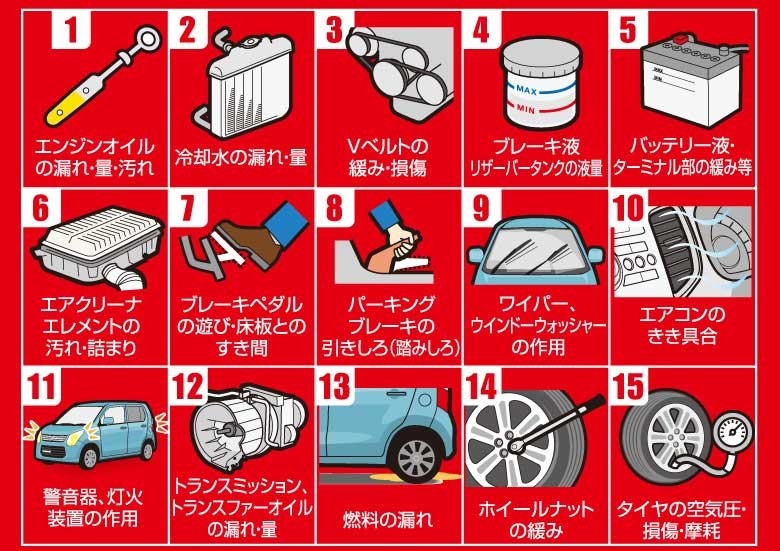 1
エンジンオイルの漏れ・量・汚れ

2
冷却水の漏れ・量

3
Vベルトの緩み・損傷

4
MAX
MIN
ブレーキ液
リザーバータンクの液量

5
バッテリー液・ターミナル部の緩み等

6
エアクリーナエレメントの汚れ・詰まり

7
ブレーキペダルの遊び・床板とのすき間

8
パーキングブレーキの引きしろ(踏みしろ)

9
ワイパー、ウインドーウォッシャーの作用

10
エアコンのきき具合

11
警音器、灯火装置の作用

12
トランスミッション、トランスファーオイルの漏れ・量

13
燃料の漏れ

14
ホイールナットの緩み

15
タイヤの空気圧・損傷・摩耗