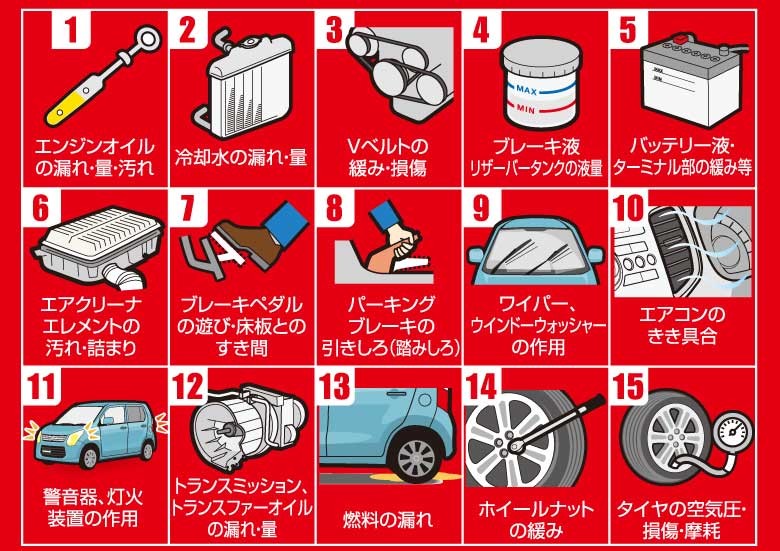 1
エンジンオイルの漏れ・量・汚れ

2
冷却水の漏れ・量

3
Vベルトの緩み・損傷

4
MAX
MIN
ブレーキ液
リザーバータンクの液量

5
バッテリー液・ターミナル部の緩み等

6
エアクリーナエレメントの汚れ・詰まり

7
ブレーキペダルの遊び・床板とのすき間

8
パーキングブレーキの引きしろ(踏みしろ)

9
ワイパー、ウインドーウォッシャーの作用

10
エアコンのきき具合

11
警音器、灯火装置の作用

12
トランスミッション、トランスファーオイルの漏れ・量

13
燃料の漏れ

14
ホイールナットの緩み

15
タイヤの空気圧・損傷・摩耗