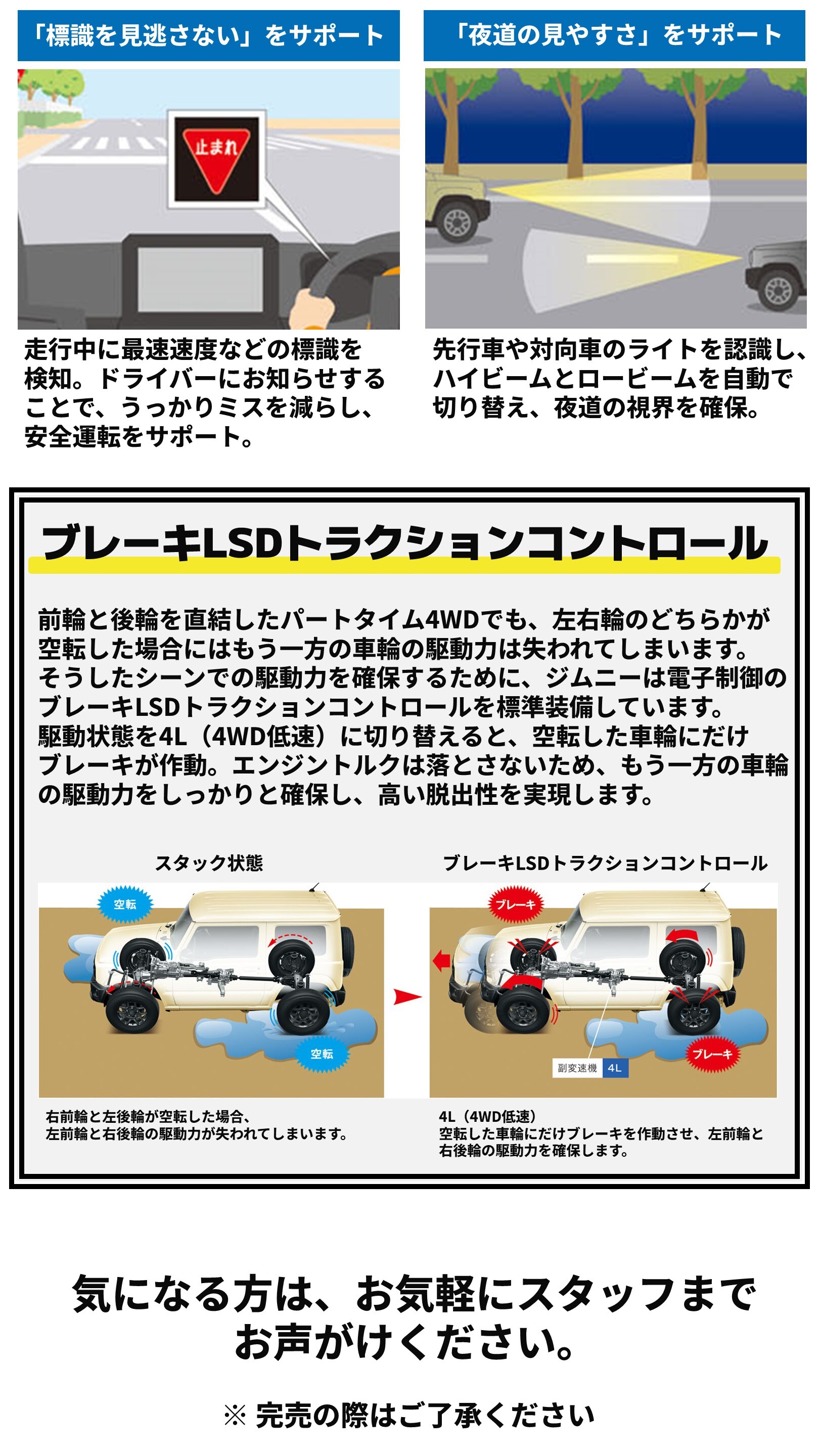 「標識を見逃さない」をサポート

止まれ

走行中に最速速度などの標識を検知。ドライバーにお知らせすることで、うっかりミスを減らし、安全運転をサポート。

「夜道の見やすさ」をサポート

先行車や対向車のライトを認識し、ハイビームとロービームを自動で切り替え、夜道の視界を確保。

ブレーキLSDトラクションコントロール

前輪と後輪を直結したパートタイム4WDでも、左右輪のどちらかが空転した場合にはもう一方の車輪の駆動力は失われてしまいます。そうしたシーンでの駆動力を確保するために、ジムニーは電子制御のブレーキLSDトラクションコントロールを標準装備しています。駆動状態を4L（4WD低速）に切り替えると、空転した車輪にだけブレーキが作動。エンジントルクは落とさないため、もう一方の車輪の駆動力をしっかりと確保し、高い脱出性を実現します。

スタック状態

空転

空転

右前輪と左後輪が空転した場合、左前輪と右後輪の駆動力が失われてしまいます。

ブレーキLSDトラクションコントロール

ブレーキ

ブレーキ

副変速機 4L

4L（4WD低速）
空転した車輪にだけブレーキを作動させ、左前輪と右後輪の駆動力を確保します。

気になる方は、お気軽にスタッフまでお声がけください。

※ 完売の際はご了承ください