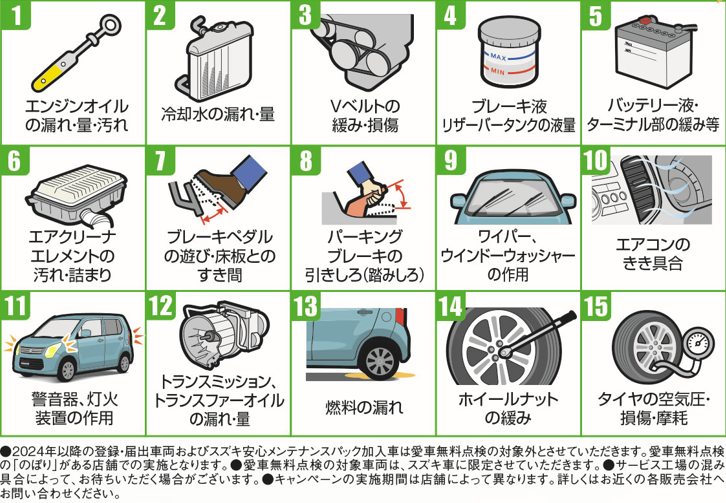 1
エンジンオイルの漏れ・量・汚れ

2
冷却水の漏れ・量

3
Vベルトの緩み・損傷

4
MAX
MIN
ブレーキ液リザーバータンクの液量

5
バッテリー液・ターミナル部の緩み等

6
エアクリーナエレメントの汚れ・詰まり

7
ブレーキペダルの遊び・床板とのすき間

8
パーキングブレーキの引きしろ(踏みしろ)

9
ワイパー、ウインドーウォッシャーの作用

10
エアコンのきき具合

11
警音器、灯火装置の作用

12
トランスミッション、トランスファーオイルの漏れ・量

13
燃料の漏れ

14
ホイールナットの緩み

15
タイヤの空気圧・損傷・摩耗

●2024年以降の登録・届出車両およびスズキ安心メンテナンスパック加入車は愛車無料点検の対象外とさせていただきます。愛車無料点検の「のぼり」がある店舗での実施となります。●愛車無料点検の対象車両は、スズキ車に限定させていただきます。●サービス工場の混み具合によって、お待ちいただく場合がございます。●キャンペーンの実施期間は店舗によって異なります。詳しくはお近くの各販売会社へお問い合わせください。