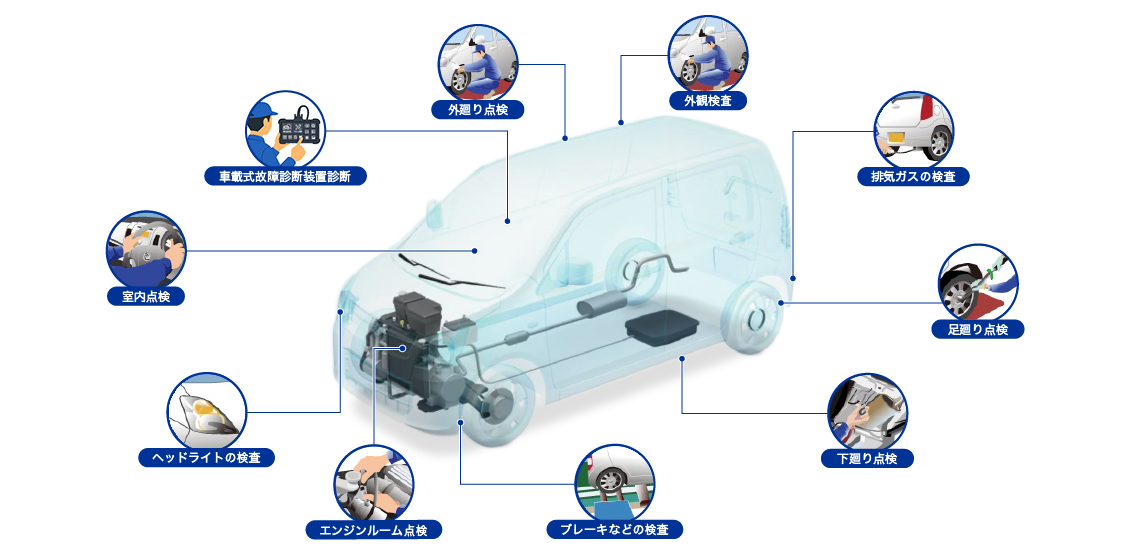 外廻り点検

外観検査

車載式故障診断装置診断

排気ガスの検査

室内点検

足廻り点検

ヘッドライトの検査

下廻り点検

エンジンルーム点検

ブレーキなどの検査