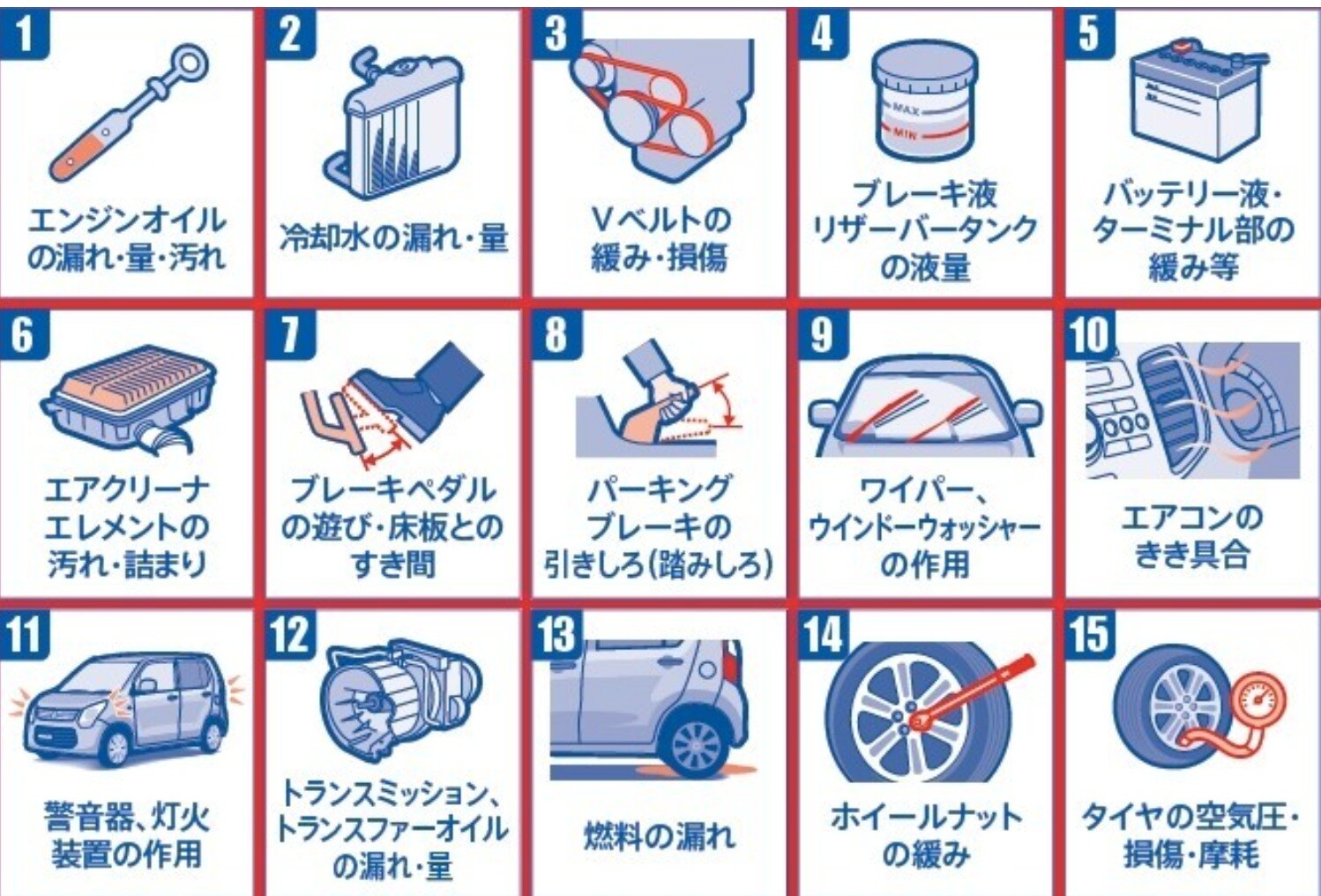 1
エンジンオイルの漏れ・量・汚れ

2
冷却水の漏れ・量

3
Vベルトの緩み・損傷

4
MAX
MIN
ブレーキ液リザーバータンクの液量

5
バッテリー液・ターミナル部の緩み等

6
エアクリーナエレメントの汚れ・詰まり

7
ブレーキペダルの遊び・床板とのすき間

8
パーキングブレーキの引きしろ(踏みしろ)

9
ワイパー、ウインドーウォッシャーの作用

10
エアコンのきき具合

11
警音器、灯火装置の作用

12
トランスミッション、トランスファーオイルの漏れ・量

13
燃料の漏れ

14
ホイールナットの緩み

15
タイヤの空気圧・損傷・摩耗