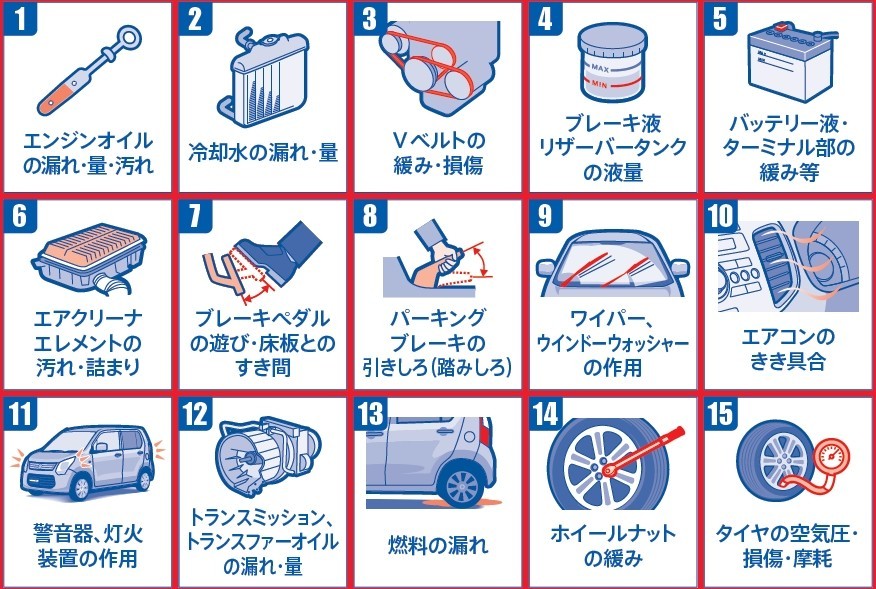 1
エンジンオイルの漏れ・量・汚れ

2
冷却水の漏れ・量

3
Vベルトの緩み・損傷

4
MAX
MIN
ブレーキ液リザーバータンクの液量

5
バッテリー液・ターミナル部の緩み等

6
エアクリーナエレメントの汚れ・詰まり

7
ブレーキペダルの遊び・床板とのすき間

8
パーキングブレーキの引きしろ(踏みしろ)

9
ワイパー、ウインドーウォッシャーの作用

10
エアコンのきき具合

11
警音器、灯火装置の作用

12
トランスミッション、トランスファーオイルの漏れ・量

13
燃料の漏れ

14
ホイールナットの緩み

15
タイヤの空気圧・損傷・摩耗