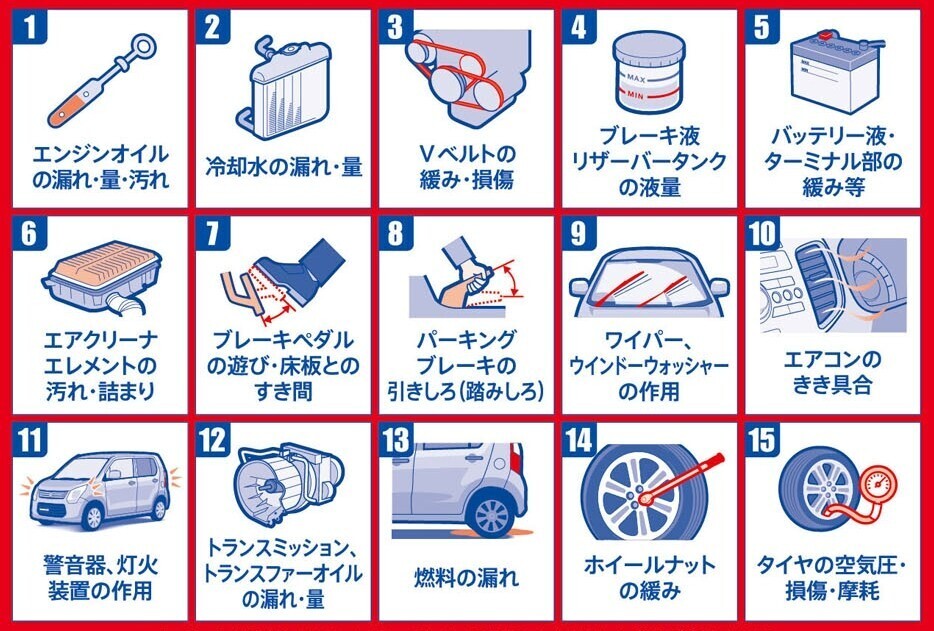 1
エンジンオイルの漏れ・量・汚れ

2
冷却水の漏れ・量

3
Vベルトの緩み・損傷

4
MAX
MIN
ブレーキ液リザーバータンクの液量

5
バッテリー液・ターミナル部の緩み等

6
エアクリーナエレメントの汚れ・詰まり

7
ブレーキペダルの遊び・床板とのすき間

8
パーキングブレーキの引きしろ(踏みしろ)

9
ワイパー、ウインドーウォッシャーの作用

10
エアコンのきき具合

11
警音器、灯火装置の作用

12
トランスミッション、トランスファーオイルの漏れ・量

13
燃料の漏れ

14
ホイールナットの緩み

15
タイヤの空気圧・損傷・摩耗