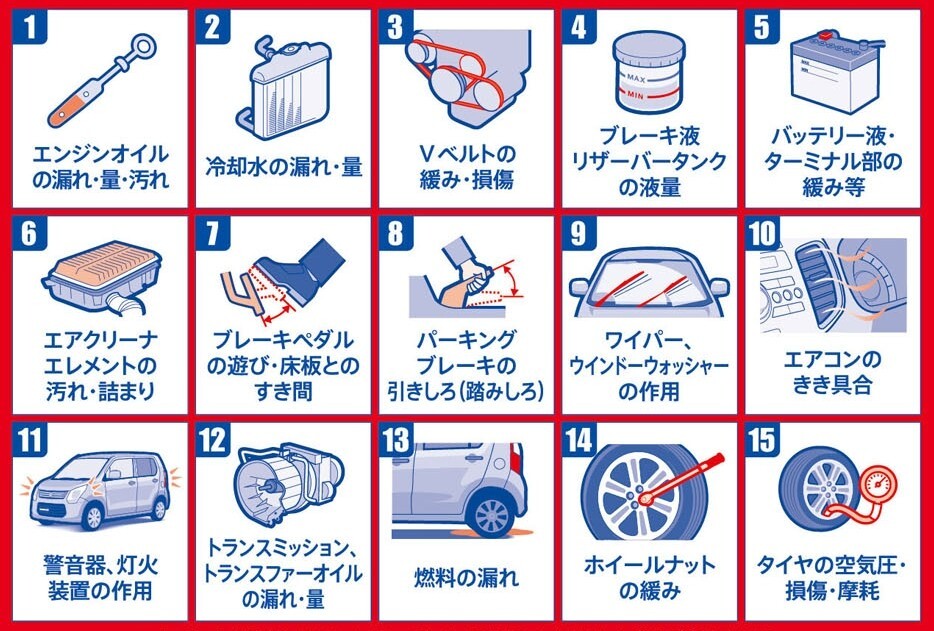 1
エンジンオイルの漏れ・量・汚れ

2
冷却水の漏れ・量

3
Vベルトの緩み・損傷

4
MAX
MIN
ブレーキ液リザーバータンクの液量

5
バッテリー液・ターミナル部の緩み等

6
エアクリーナエレメントの汚れ・詰まり

7
ブレーキペダルの遊び・床板とのすき間

8
パーキングブレーキの引きしろ(踏みしろ)

9
ワイパー、ウインドーウォッシャーの作用

10
エアコンのきき具合

11
警音器、灯火装置の作用

12
トランスミッション、トランスファーオイルの漏れ・量

13
燃料の漏れ

14
ホイールナットの緩み

15
タイヤの空気圧・損傷・摩耗