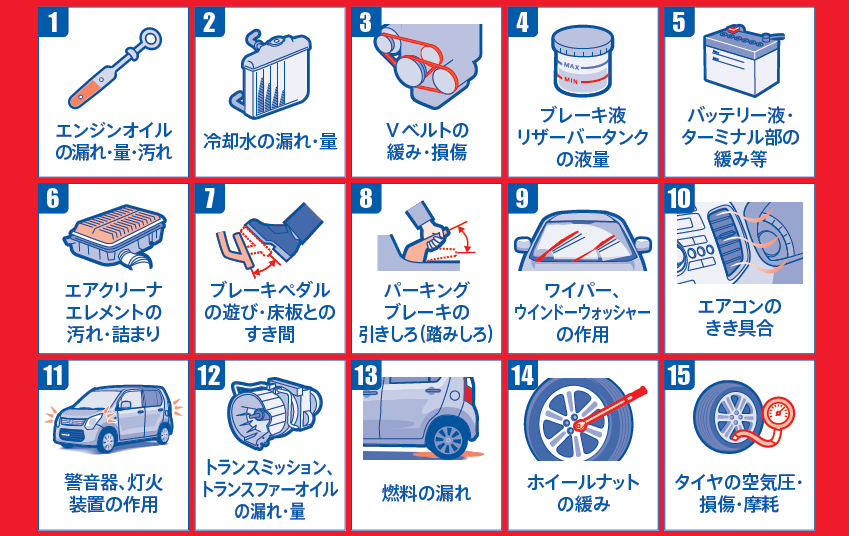 1
エンジンオイルの漏れ・量・汚れ

2
冷却水の漏れ・量

3
Vベルトの緩み・損傷

4
MAX
MIN
ブレーキ液リザーバータンクの液量

5
バッテリー液・ターミナル部の緩み等

6
エアクリーナエレメントの汚れ・詰まり

7
ブレーキペダルの遊び・床板とのすき間

8
パーキングブレーキの引きしろ(踏みしろ)

9
ワイパー、ウインドーウォッシャーの作用

10
エアコンのきき具合

11
警音器、灯火装置の作用

12
トランスミッション、トランスファーオイルの漏れ・量

13
燃料の漏れ

14
ホイールナットの緩み

15
タイヤの空気圧・損傷・摩耗