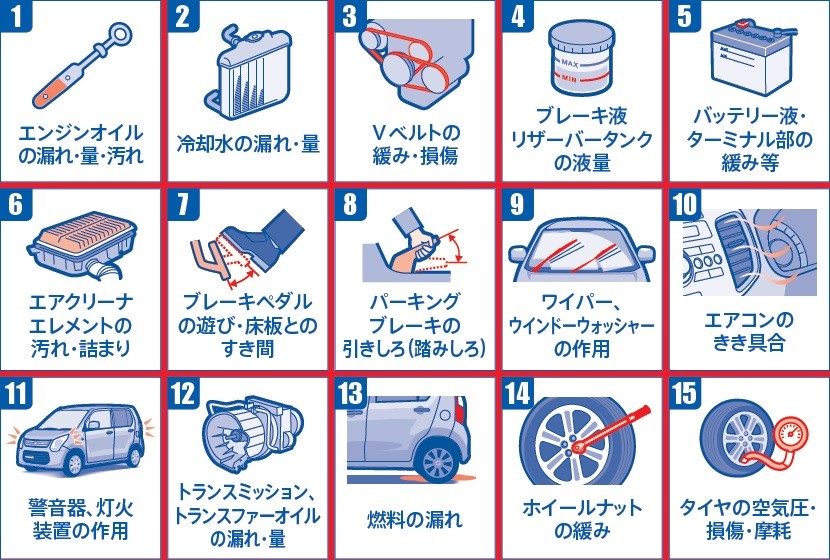 1
エンジンオイルの漏れ・量・汚れ

2
冷却水の漏れ・量

3
Vベルトの緩み・損傷

4
MAX
MIN
ブレーキ液リザーバータンクの液量

5
バッテリー液・ターミナル部の緩み等

6
エアクリーナエレメントの汚れ・詰まり

7
ブレーキペダルの遊び・床板とのすき間

8
パーキングブレーキの引きしろ(踏みしろ)

9
ワイパー、ウインドーウォッシャーの作用

10
エアコンのきき具合

11
警音器、灯火装置の作用

12
トランスミッション、トランスファーオイルの漏れ・量

13
燃料の漏れ

14
ホイールナットの緩み

15
タイヤの空気圧・損傷・摩耗