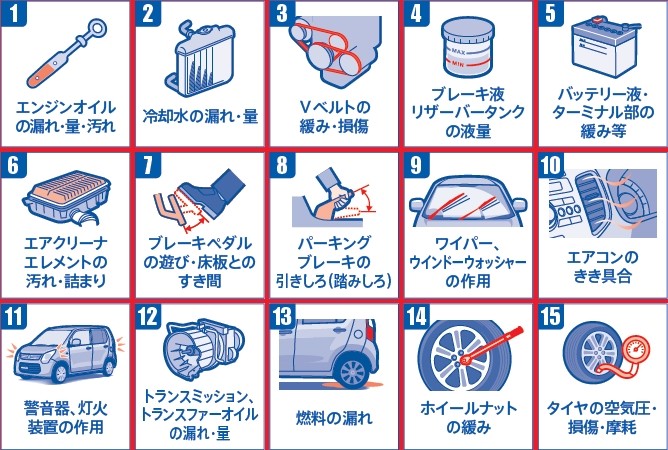 1
エンジンオイルの漏れ･量･汚れ

2
冷却水の漏れ･量

3
Vベルトの緩み･損傷

4
MAX
MIN
ブレーキ液リザーバータンクの液量

5
バッテリー液･ターミナル部の緩み等

6
エアクリーナエレメントの汚れ･詰まり

7
ブレーキペダルの遊び･床板とのすき間

8
パーキングブレーキの引きしろ(踏みしろ)

9
ワイパー、ウインドーウォッシャーの作用

10
エアコンのきき具合

11
警音器、灯火装置の作用

12
トランスミッション、トランスファーオイルの漏れ･量

13
燃料の漏れ

14
ホイールナットの緩み

15
タイヤの空気圧･損傷･摩耗