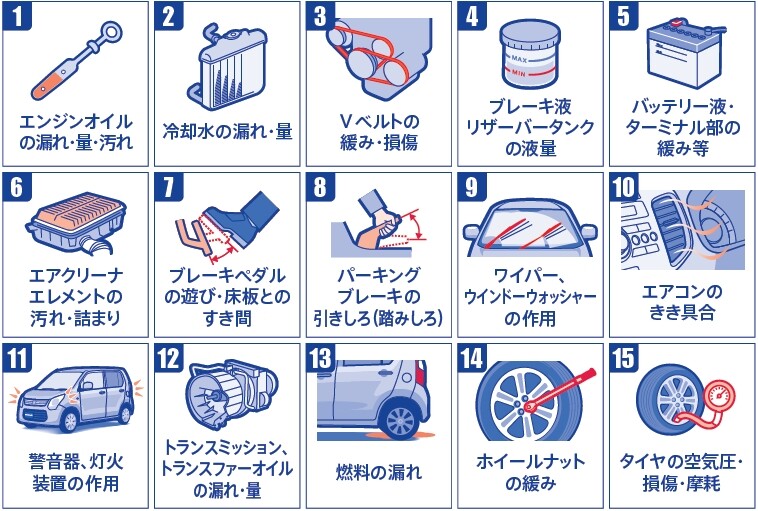 1
エンジンオイルの漏れ・量・汚れ

2
冷却水の漏れ・量

3
Vベルトの緩み・損傷

4
MAX
MIN
ブレーキ液リザーバータンクの液量

5
バッテリー液・ターミナル部の緩み等

6
エアクリーナエレメントの汚れ・詰まり

7
ブレーキペダルの遊び・床板とのすき間

8
パーキングブレーキの引きしろ(踏みしろ)

9
ワイパー、ウインドーウォッシャーの作用

10
エアコンのきき具合

11
警音器、灯火装置の作用

12
トランスミッション、トランスファーオイルの漏れ・量

13
燃料の漏れ

14
ホイールナットの緩み

15
タイヤの空気圧・損傷・摩耗