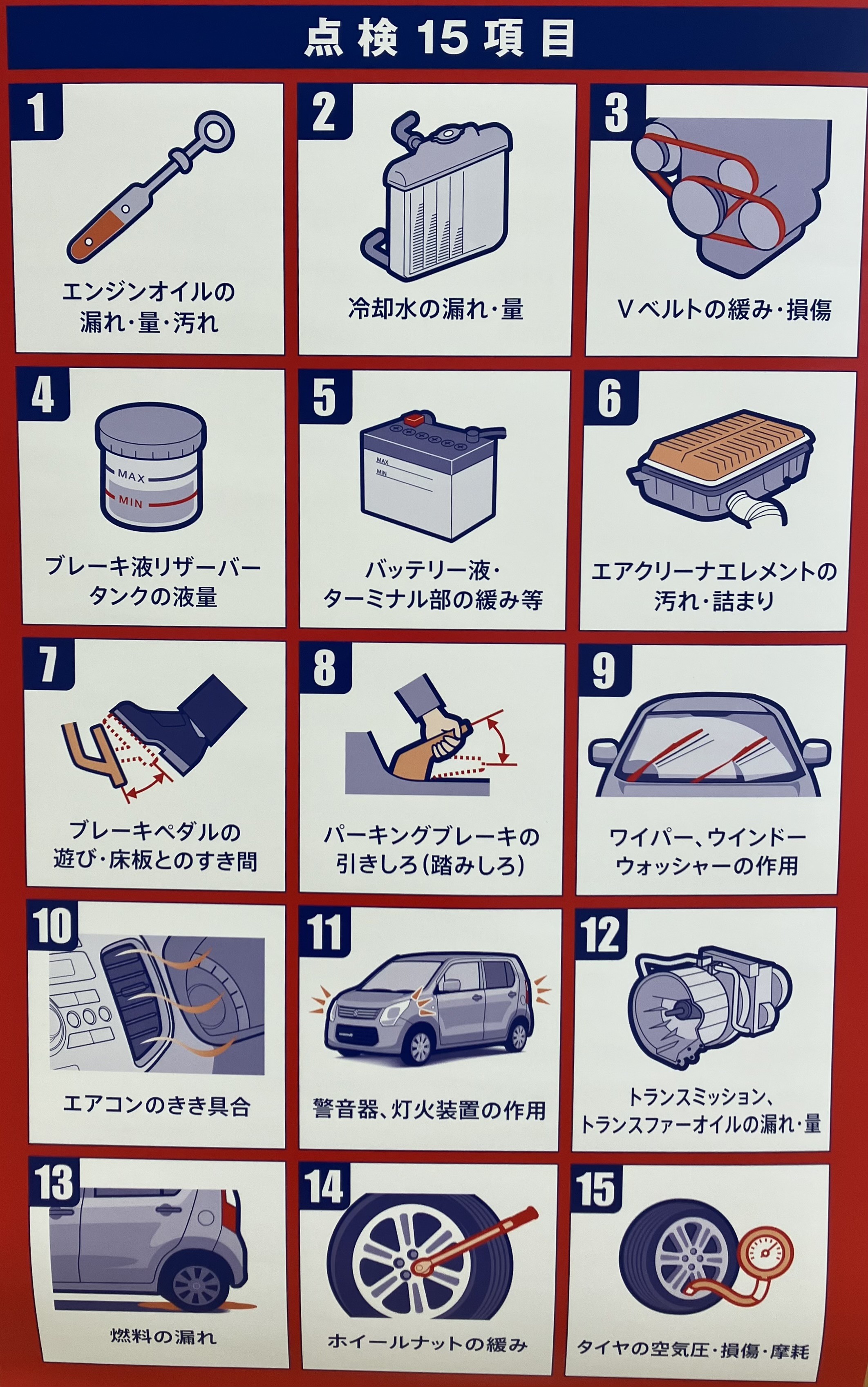 点検 15 項目

1
エンジンオイルの漏れ・量・汚れ

2
冷却水の漏れ・量

3
Vベルトの緩み・損傷

4
MAX
MIN
ブレーキ液リザーバータンクの液量

5
MAX
MIN
バッテリー液・ターミナル部の緩み等

6
エアクリーナエレメントの汚れ・詰まり

7
ブレーキペダルの遊び・床板とのすき間

8
パーキングブレーキの引きしろ(踏みしろ)

9
ワイパー、ウインドーウォッシャーの作用

10
エアコンのきき具合

11
警音器、灯火装置の作用

12
トランスミッション、トランスファーオイルの漏れ・量

13
燃料の漏れ

14
ホイールナットの緩み

15
タイヤの空気圧・損傷・摩耗